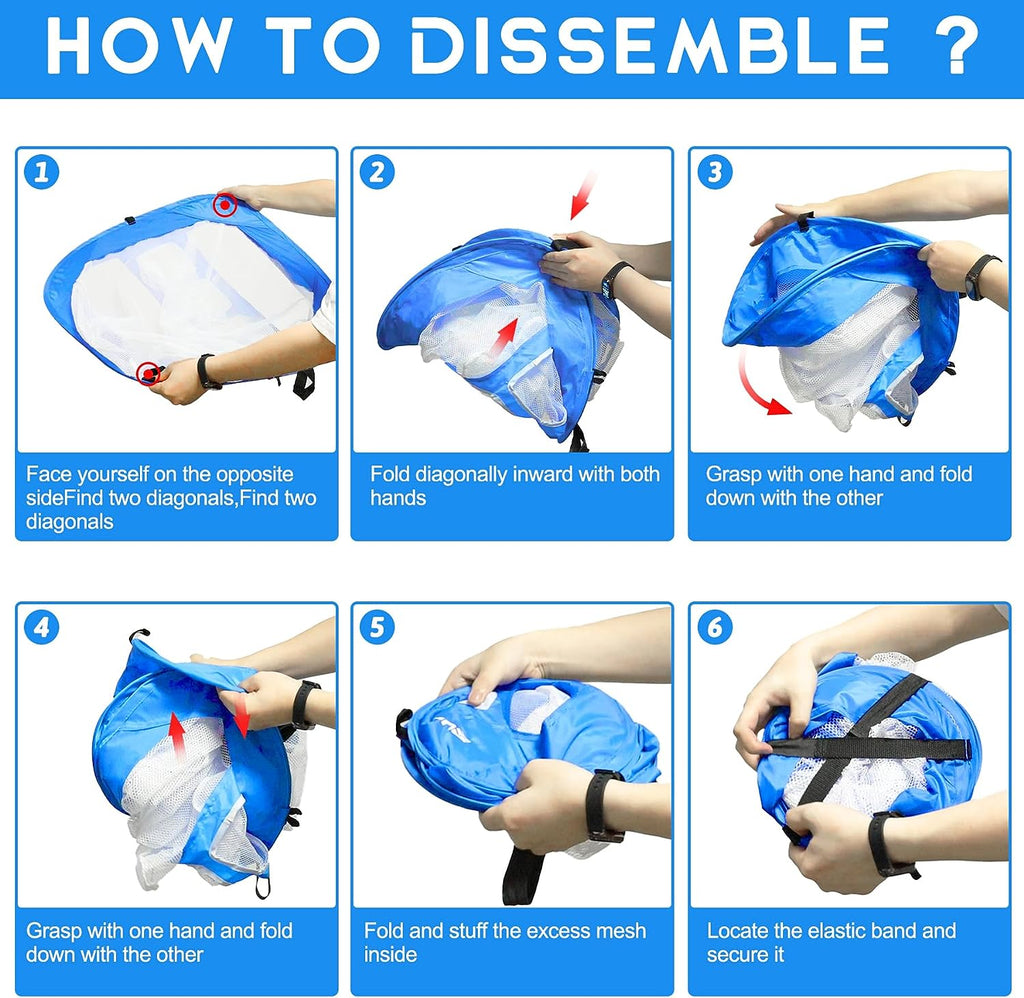 HOW TO DISSEMBLE ?

1

Face yourself on the opposite sideFind two diagonals,Find two diagonals

2

Fold diagonally inward with both hands

3

Grasp with one hand and fold down with the other

4

Grasp with one hand and fold down with the other

5

Fold and stuff the excess mesh inside

6

Locate the elastic band and secure it